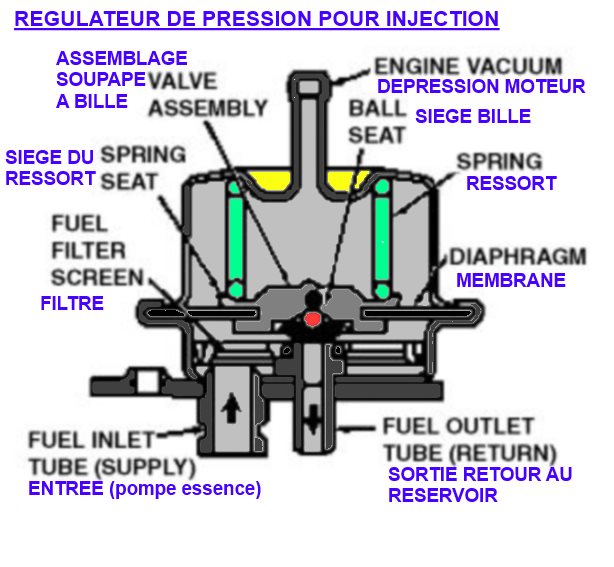 REGULATEUR DE PRESSION POUR INJECTION

ASSEMBLAGE SOUPAPE A BILLE

VALVE ASSEMBLY

ENGINE VACUUM

DEPRESSION MOTEUR

BALL SEAT

SIEGE BILLE

SIEGE DU RESSORT

SPRING SEAT

SPRING

RESSORT

FUEL FILTER SCREEN

FILTRE

DIAPHRAGM

MEMBRANE

FUEL INLET TUBE (SUPPLY)

ENTREE (pompe essence)

FUEL OUTLET TUBE (RETURN)

SORTIE RETOUR AU RESERVOIR